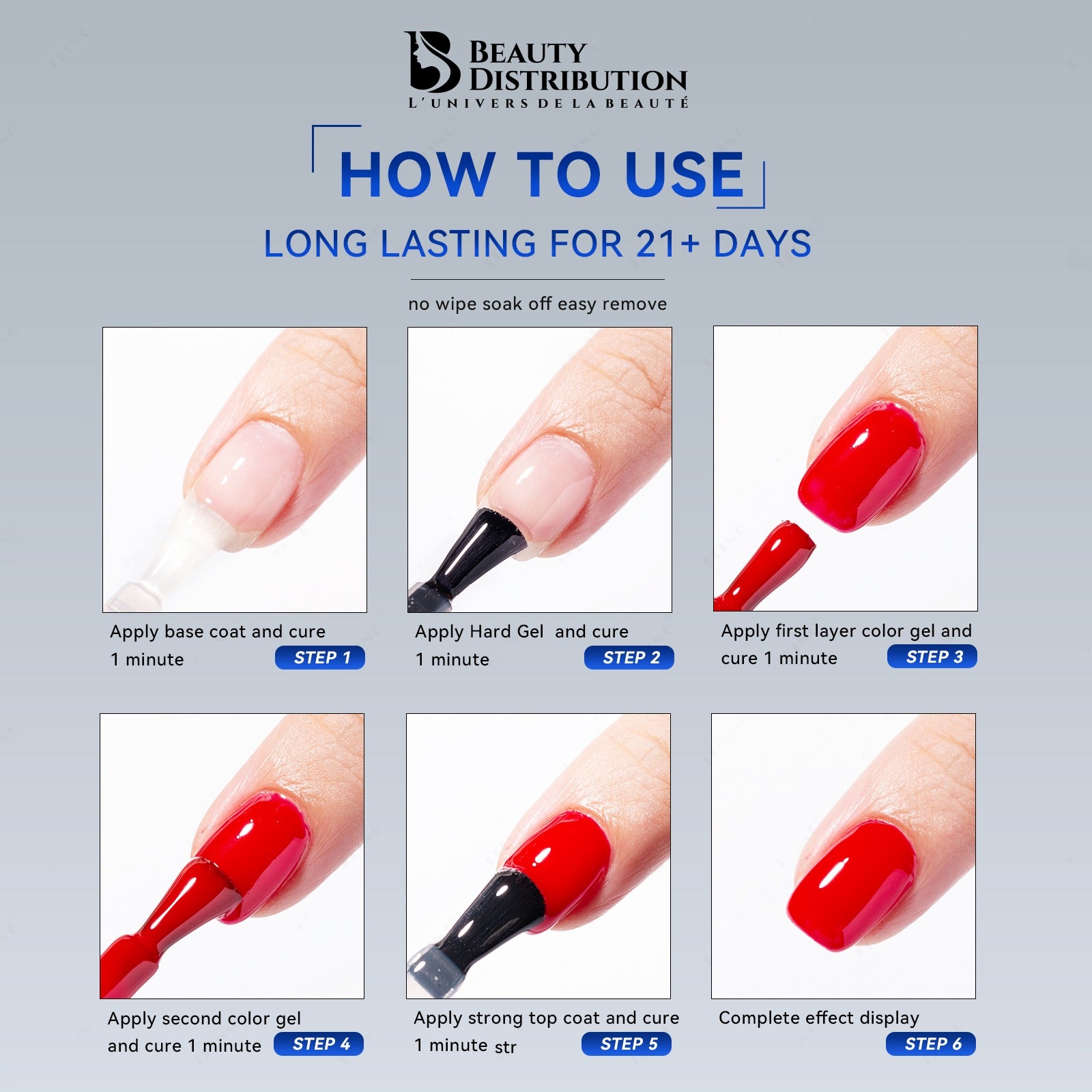 BEAUTY DISTRIBUTION
L'UNIVERS DE LA BEAUTÉ

HOW TO USE

LONG LASTING FOR 21+ DAYS

no wipe soak off easy remove

Apply base coat and cure 1 minute
STEP 1

Apply Hard Gel and cure 1 minute
STEP 2

Apply first layer color gel and cure 1 minute
STEP 3

Apply second color gel and cure 1 minute
STEP 4

Apply strong top coat and cure 1 minute str
STEP 5

Complete effect display
STEP 6