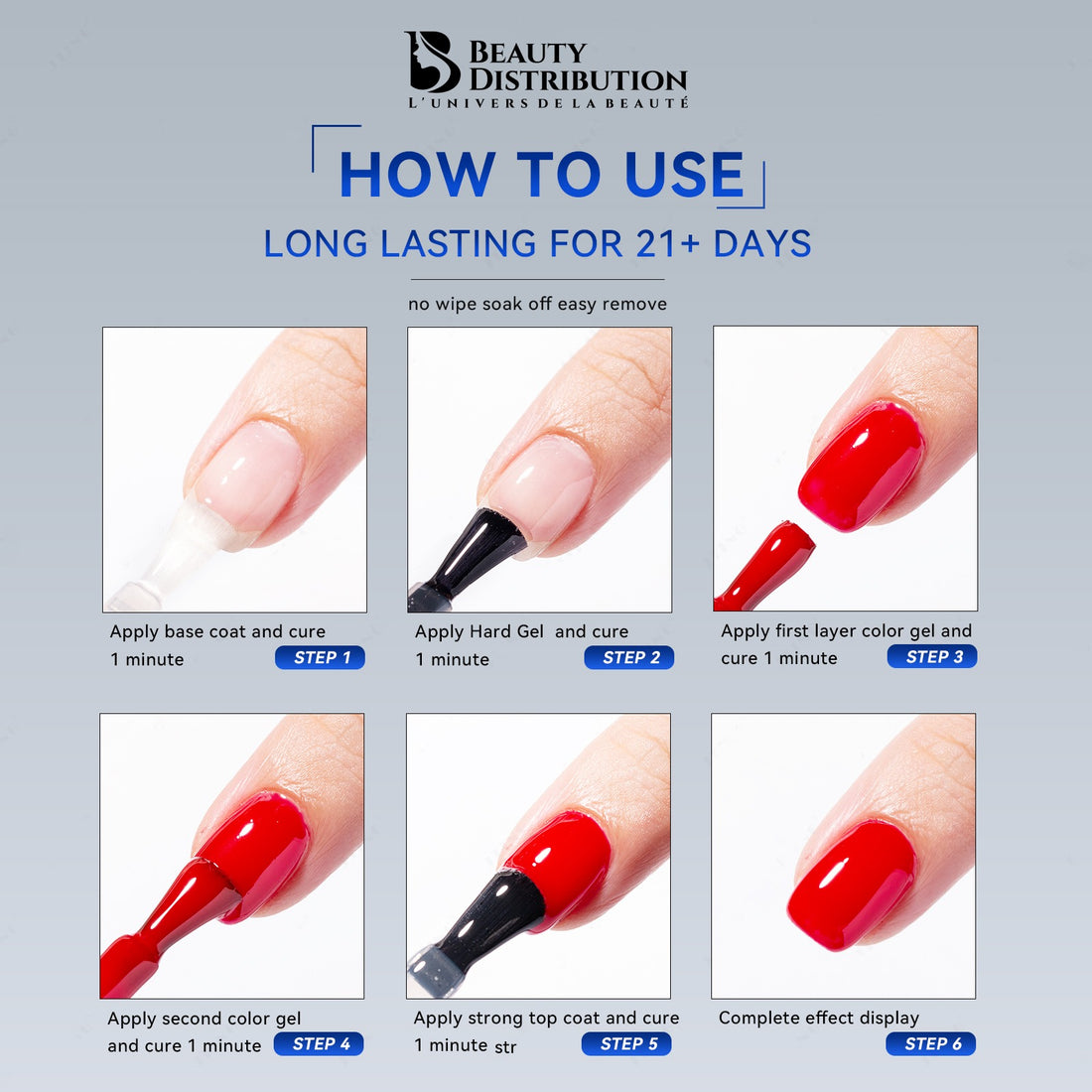 BEAUTY DISTRIBUTION
L'UNIVERS DE LA BEAUTÉ

HOW TO USE

LONG LASTING FOR 21+ DAYS

no wipe soak off easy remove

Apply base coat and cure 1 minute
STEP 1

Apply Hard Gel and cure 1 minute
STEP 2

Apply first layer color gel and cure 1 minute
STEP 3

Apply second color gel and cure 1 minute
STEP 4

Apply strong top coat and cure 1 minute str
STEP 5

Complete effect display
STEP 6