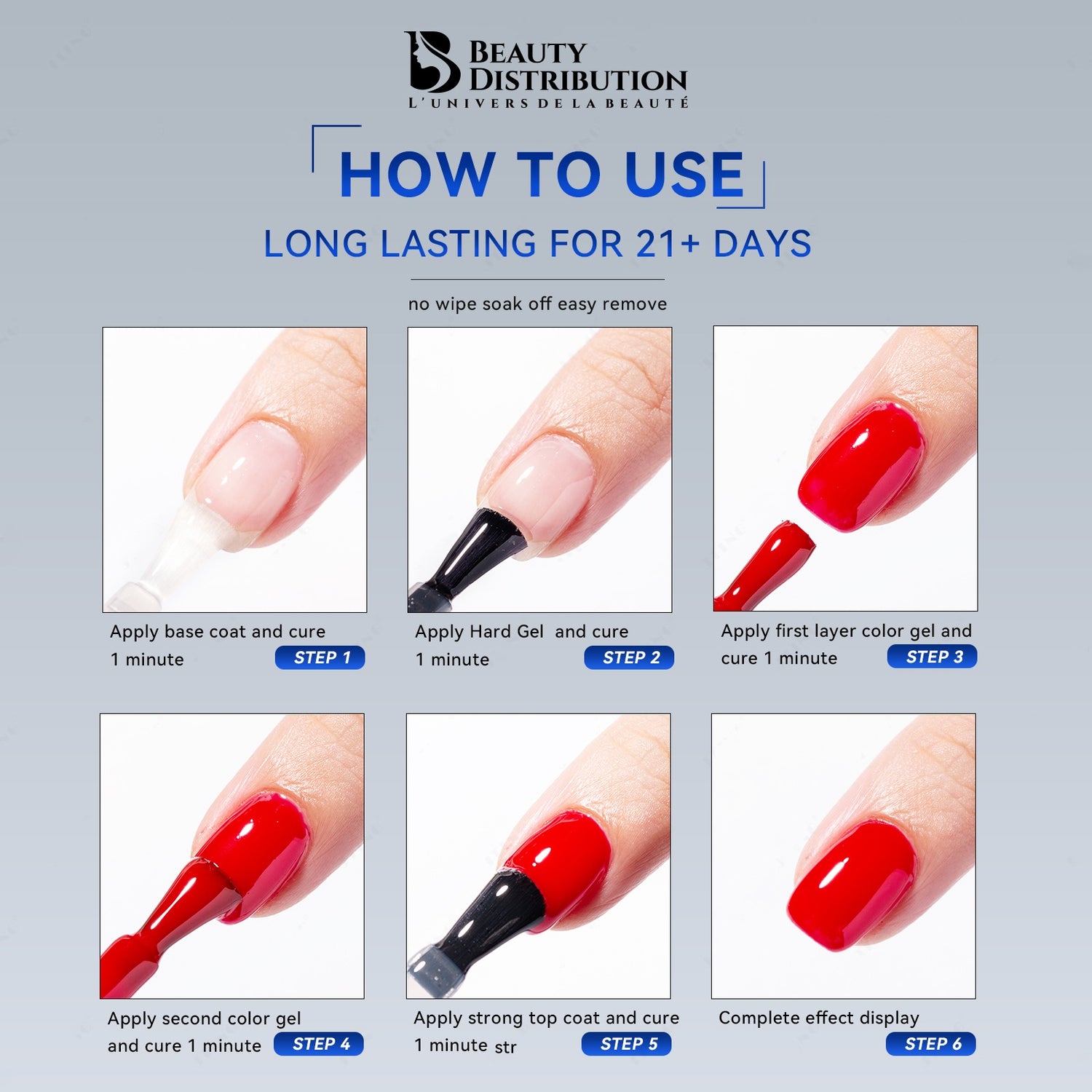 BEAUTY DISTRIBUTION
L'UNIVERS DE LA BEAUTÉ

HOW TO USE

LONG LASTING FOR 21+ DAYS

no wipe soak off easy remove

Apply base coat and cure 1 minute
STEP 1

Apply Hard Gel and cure 1 minute
STEP 2

Apply first layer color gel and cure 1 minute
STEP 3

Apply second color gel and cure 1 minute
STEP 4

Apply strong top coat and cure 1 minute str
STEP 5

Complete effect display
STEP 6